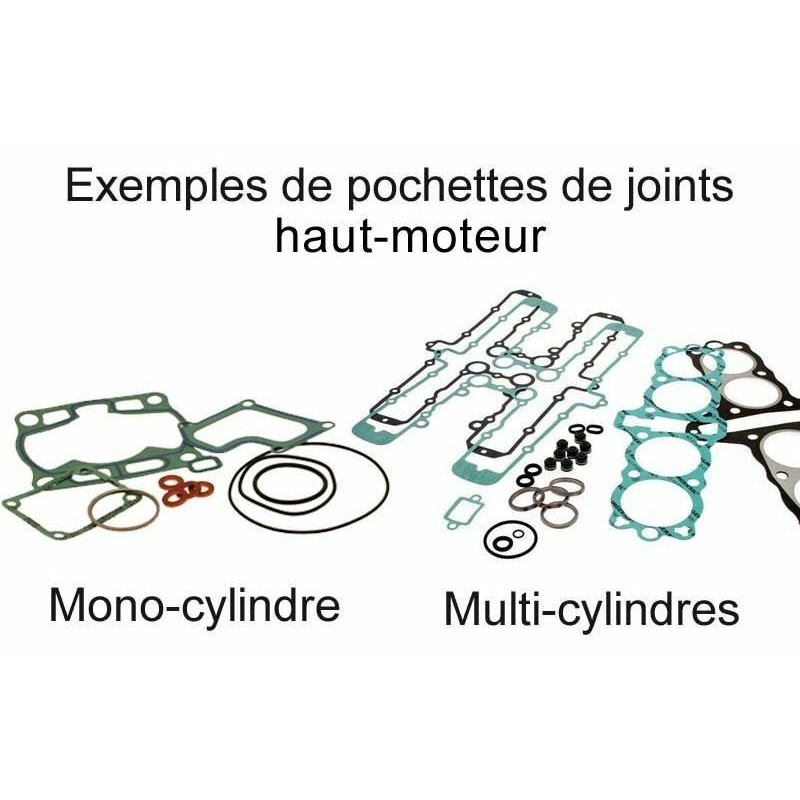 Exemples de pochettes de joints haut-moteur

Mono-cylindre

Multi-cylindres