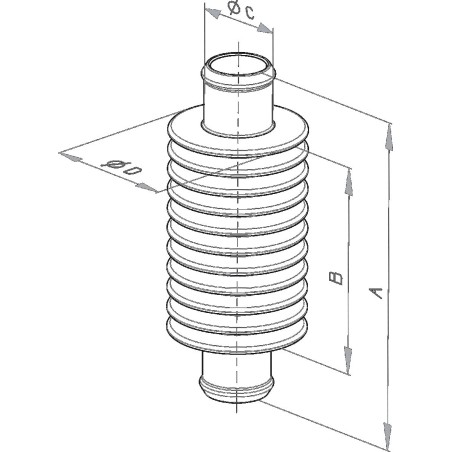 Ø C
Ø D
B
A