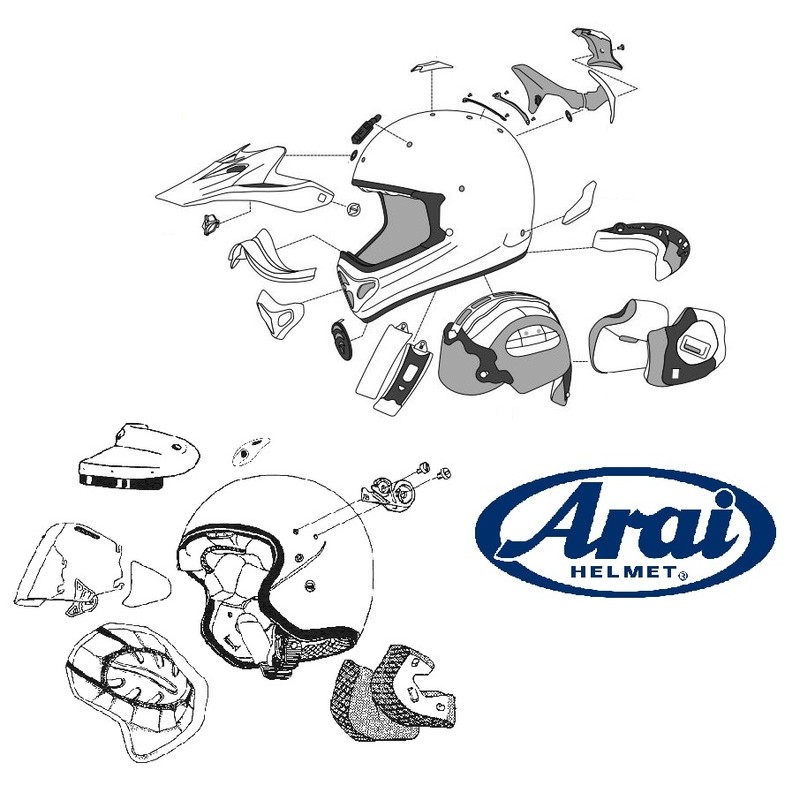 Arai
HELMET®